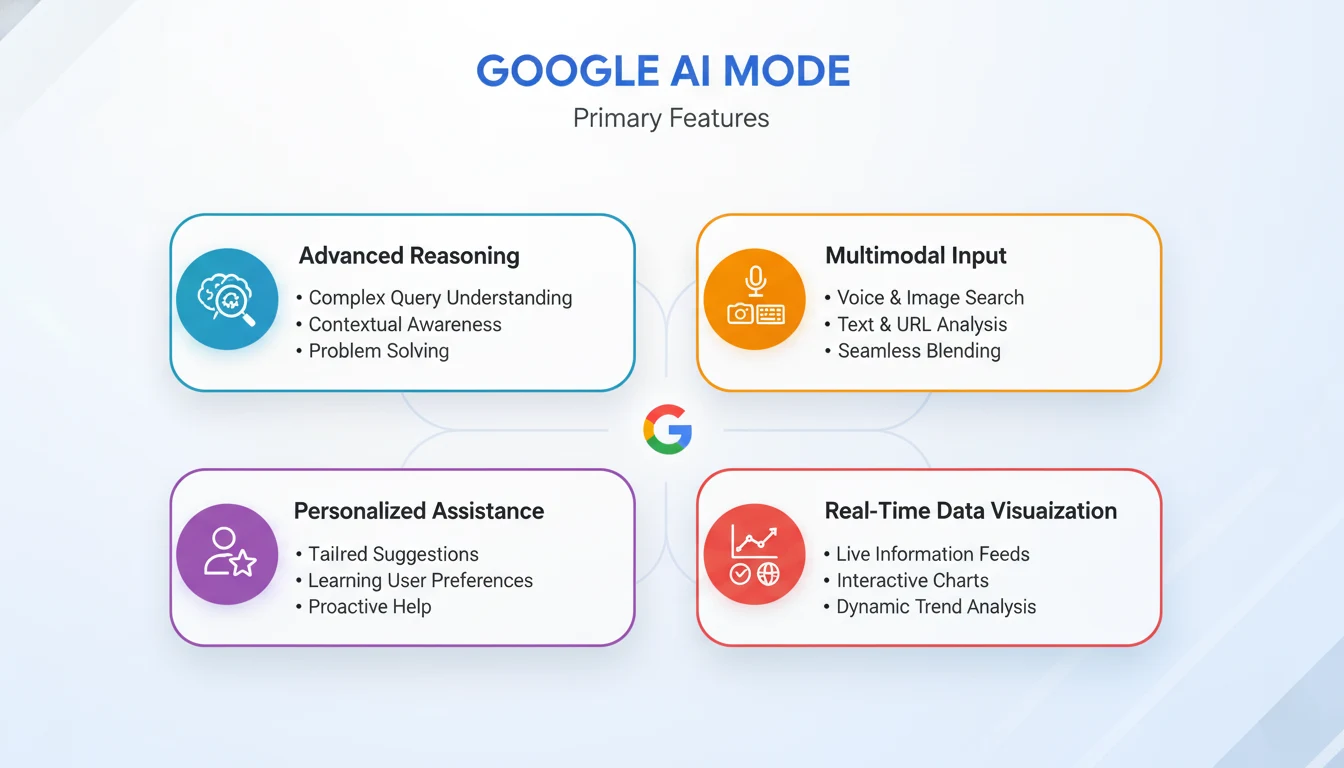 GOOGLE AI MODE
Primary Features

Advanced Reasoning
• Complex Query Understanding
• Contextual Awareness
• Problem Solving

Multimodal Input
• Voice & Image Search
• Text & URL Analysis
• Seamless Blending

G

Personalized Assistance
• Tailred Suggestions
• Learning User Preferences
• Proactive Help

Real-Time Data Visuaization
• Live Information Feeds
• Interactive Charts
• Dynamic Trend Analysis